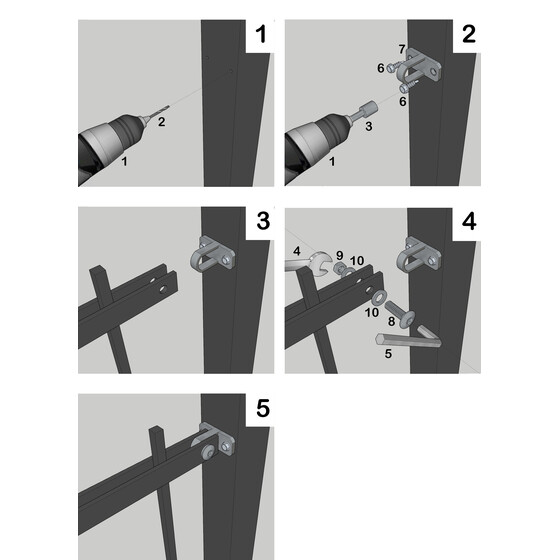 1
2
1

2
7
6
6
3
1

3

4
4
9
10
10
8
5

5